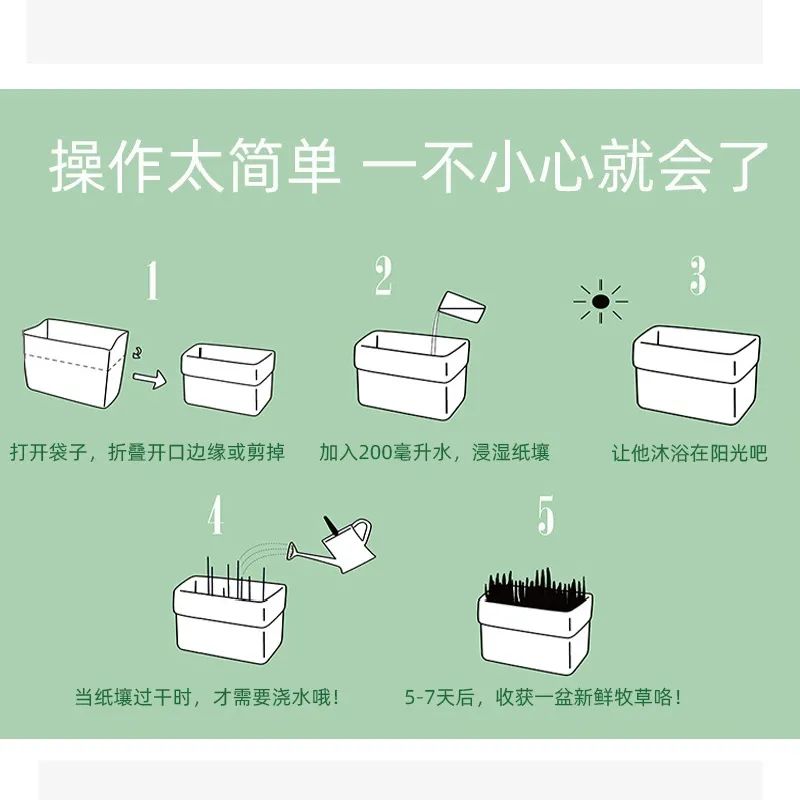 操作太简单 一不小心就会了

1

打开袋子，折叠开口边缘或剪掉

2

加入200毫升水，浸湿纸壤

3

让他沐浴在阳光吧

4

当纸壤过干时，才需要浇水哦！

5

5-7天后，收获一盆新鲜牧草咯！